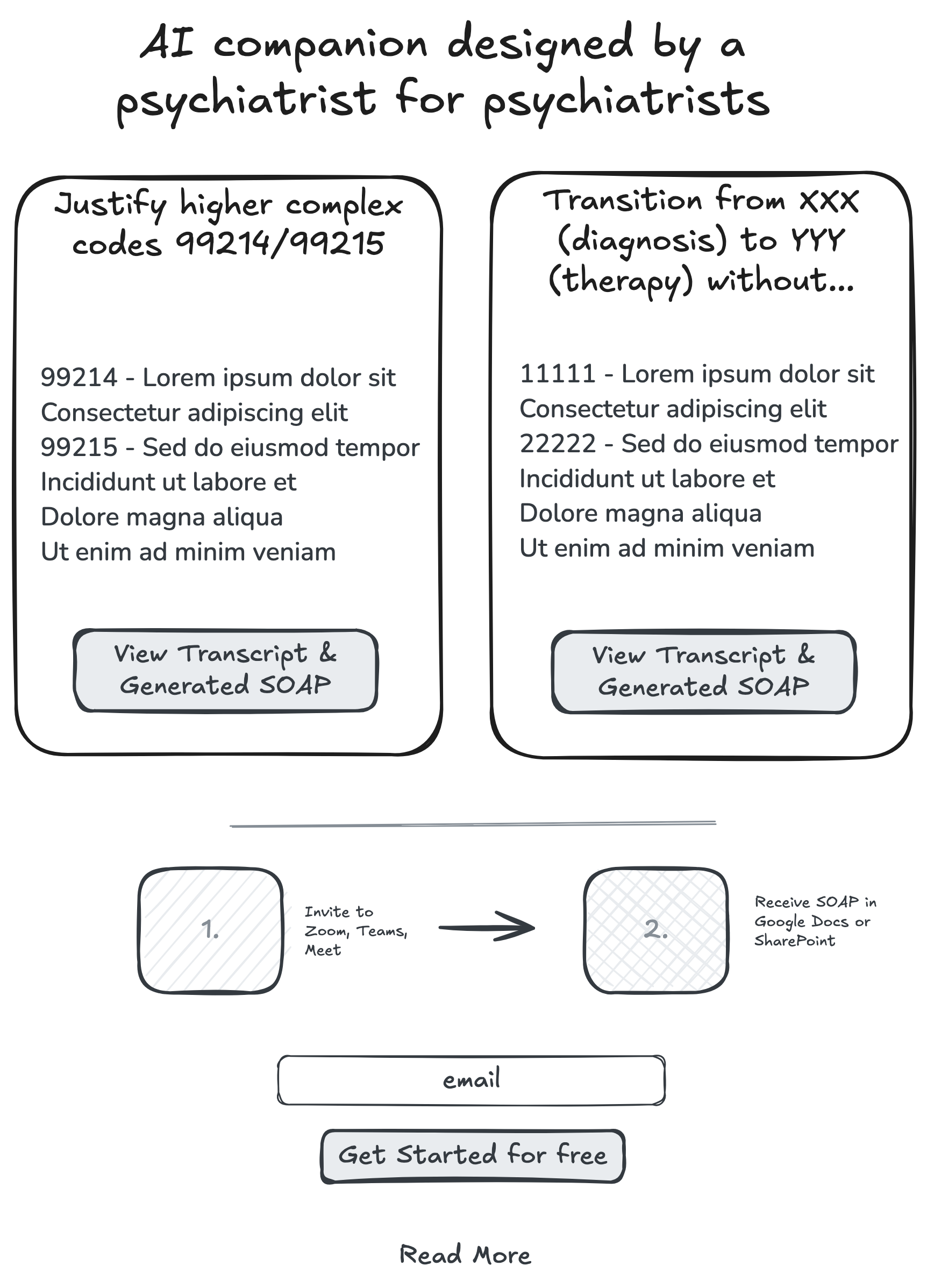 AI companion designed by a psychiatrist for psychiatrists

Justify higher complex codes 99214/99215

99214 - Lorem ipsum dolor sit
Consectetur adipiscing elit
99215 - Sed do eiusmod tempor
Incididunt ut labore et
Dolore magna aliqua
Ut enim ad minim veniam

View Transcript & Generated SOAP

Transition from XXX (diagnosis) to YYY (therapy) without...

11111 - Lorem ipsum dolor sit
Consectetur adipiscing elit
22222 - Sed do eiusmod tempor
Incididunt ut labore et
Dolore magna aliqua
Ut enim ad minim veniam

View Transcript & Generated SOAP

1.

Invite to Zoom, Teams, Meet

2.

Receive SOAP in Google Docs or SharePoint

email

Get Started for free

Read More